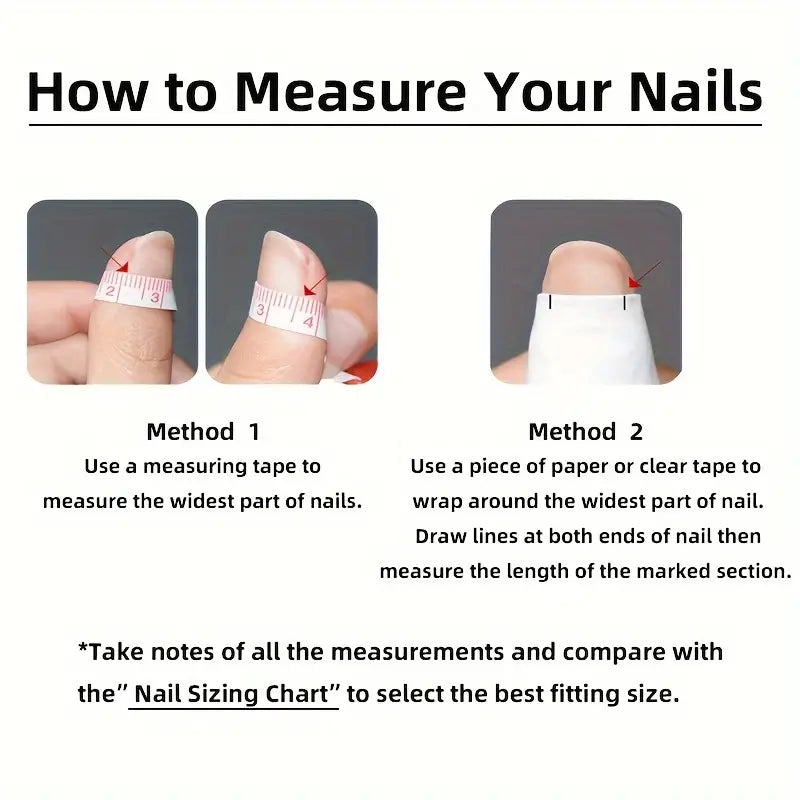 How to Measure Your Nails

2 3

3 4

Method 1
Use a measuring tape to measure the widest part of nails.

Method 2
Use a piece of paper or clear tape to wrap around the widest part of nail. Draw lines at both ends of nail then measure the length of the marked section.

*Take notes of all the measurements and compare with the" Nail Sizing Chart" to select the best fitting size.