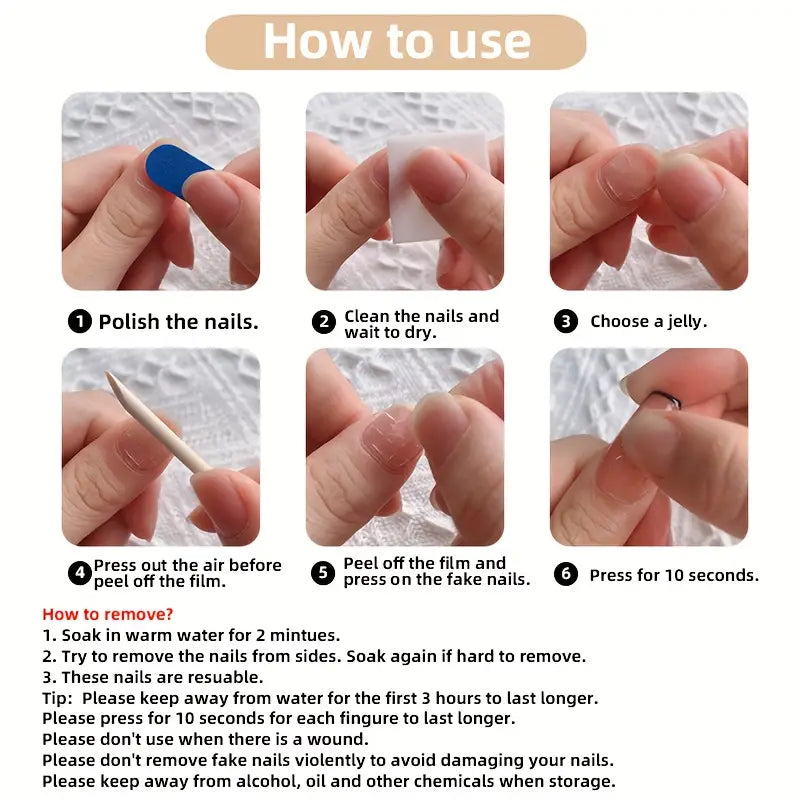 How to use

1 Polish the nails.

2 Clean the nails and wait to dry.

3 Choose a jelly.

4 Press out the air before peel off the film.

5 Peel off the film and press on the fake nails.

6 Press for 10 seconds.

How to remove?
1. Soak in warm water for 2 mintues.
2. Try to remove the nails from sides. Soak again if hard to remove.
3. These nails are resuable.
Tip: Please keep away from water for the first 3 hours to last longer.
Please press for 10 seconds for each fingure to last longer.
Please don't use when there is a wound.
Please don't remove fake nails violently to avoid damaging your nails.
Please keep away from alcohol, oil and other chemicals when storage.